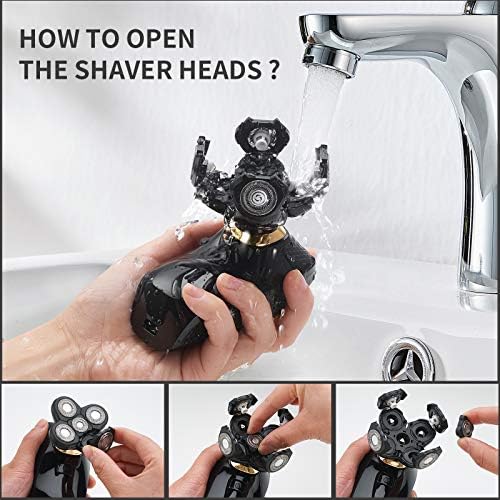 HOW TO OPEN
THE SHAVER HEADS ?