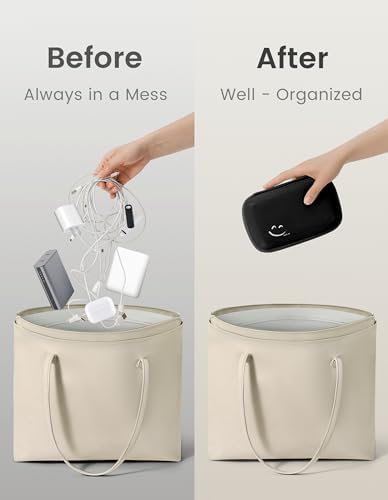 Before

Always in a Mess

After

Well - Organized