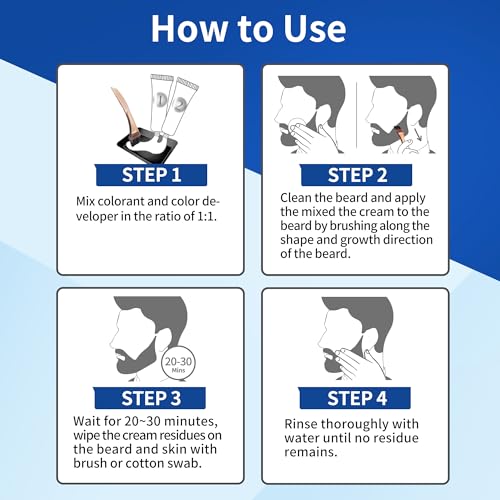 How to Use

1 2

STEP 1

Mix colorant and color developer in the ratio of 1:1.

STEP 2

Clean the beard and apply the mixed the cream to the beard by brushing along the shape and growth direction of the beard.

20-30 Mins

STEP 3

Wait for 20~30 minutes, wipe the cream residues on the beard and skin with brush or cotton swab.

STEP 4

Rinse thoroughly with water until no residue remains.