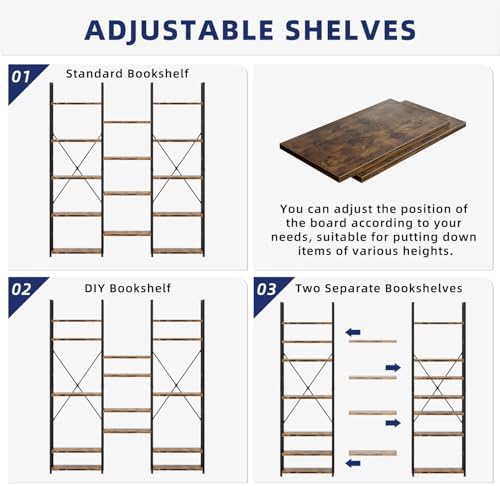 ADJUSTABLE SHELVES

01 Standard Bookshelf

You can adjust the position of the board according to your needs, suitable for putting down items of various heights.

02 DIY Bookshelf

03 Two Separate Bookshelves