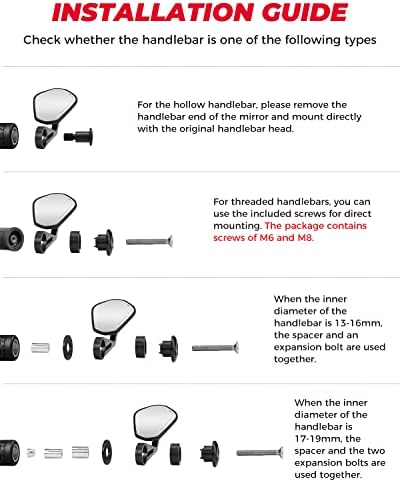 INSTALLATION GUIDE

Check whether the handlebar is one of the following types

For the hollow handlebar, please remove the handlebar end of the mirror and mount directly with the original handlebar head.

For threaded handlebars, you can use the included screws for direct mounting. The package contains screws of M6 and M8.

When the inner diameter of the handlebar is 13-16mm, the spacer and an expansion bolt are used together.

When the inner diameter of the handlebar is 17-19mm, the spacer and the two expansion bolts are used together.