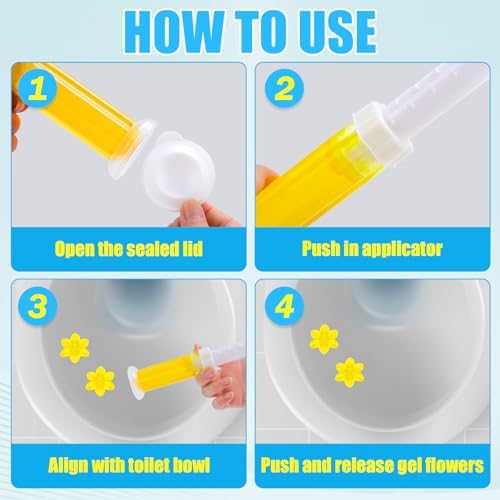 HOW TO USE

1

Open the sealed lid

2

Push in applicator

3

Align with toilet bowl

4

Push and release gel flowers