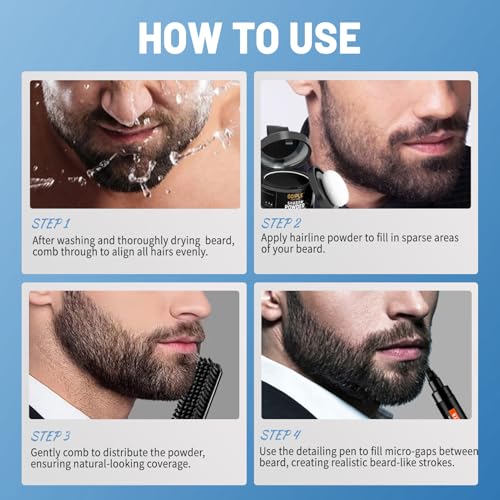 HOW TO USE

STEP 1
After washing and thoroughly drying beard, comb through to align all hairs evenly.

STEP 2
Apply hairline powder to fill in sparse areas of your beard.

STEP 3
Gently comb to distribute the powder, ensuring natural-looking coverage.

STEP 4
Use the detailing pen to fill micro-gaps between beard, creating realistic beard-like strokes.