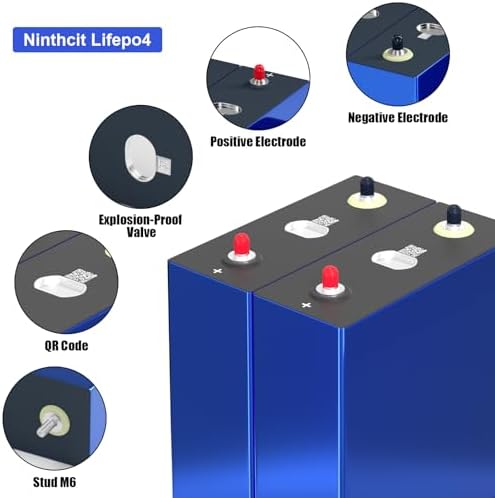 Ninthcit Lifepo4

Positive Electrode

Negative Electrode

Explosion-Proof Valve

QR Code

Stud M6

+

+