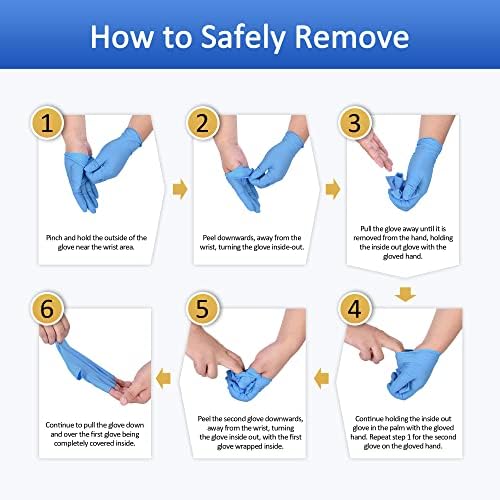 How to Safely Remove

1
Pinch and hold the outside of the glove near the wrist area.

2
Peel downwards, away from the wrist, turning the glove inside-out.

3
Pull the glove away until it is removed from the hand, holding the inside out glove with the gloved hand.

4
Continue holding the inside out glove in the palm with the gloved hand. Repeat step 1 for the second glove on the gloved hand.

5
Peel the second glove downwards, away from the wrist, turning the glove inside out, with the first glove wrapped inside.

6
Continue to pull the glove down and over the first glove being completely covered inside.