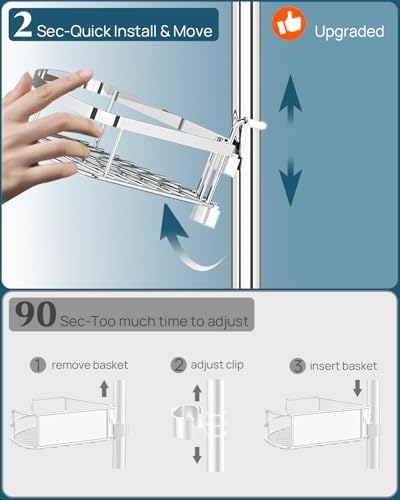 2 Sec-Quick Install & Move

Upgraded

90 Sec-Too much time to adjust

1 remove basket

2 adjust clip

3 insert basket