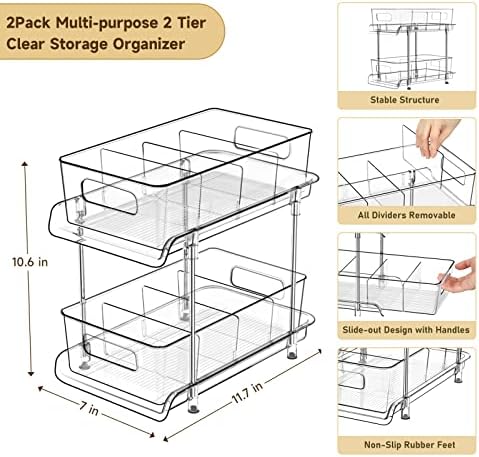 2Pack Multi-purpose 2 Tier Clear Storage Organizer

10.6 in

7 in

11.7 in

Stable Structure

All Dividers Removable

Slide-out Design with Handles

Non-Slip Rubber Feet