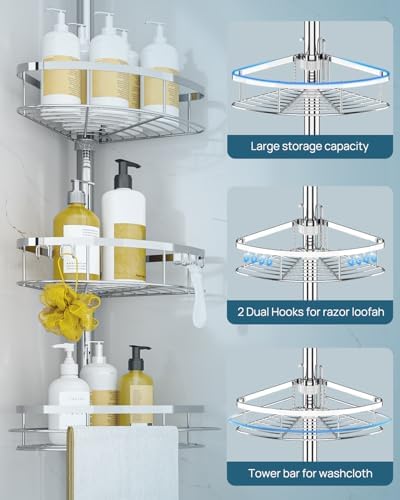 Large storage capacity

2 Dual Hooks for razor loofah

Tower bar for washcloth