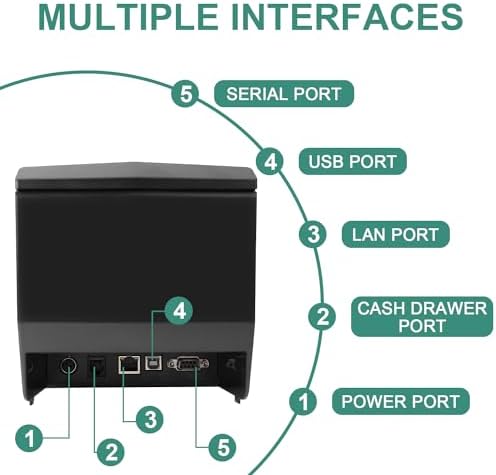 MULTIPLE INTERFACES

5 SERIAL PORT

4 USB PORT

3 LAN PORT

2 CASH DRAWER PORT

1 POWER PORT

4

1

2

3

5