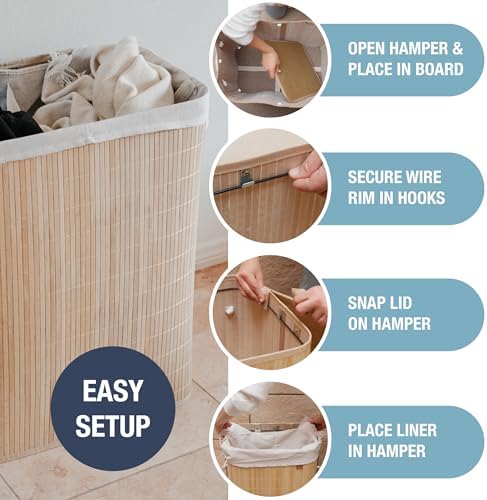 EASY SETUP

OPEN HAMPER & PLACE IN BOARD

SECURE WIRE RIM IN HOOKS

SNAP LID ON HAMPER

PLACE LINER IN HAMPER