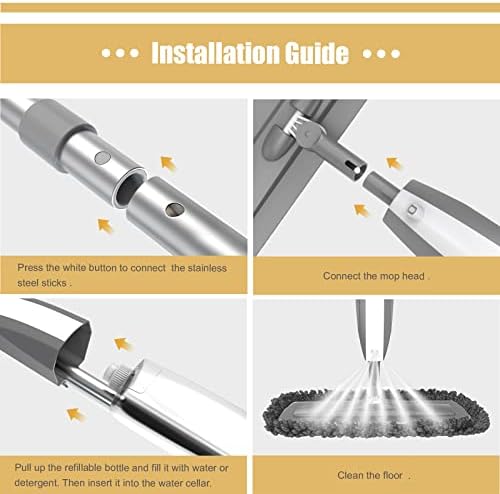 ••• Installation Guide •••

Press the white button to connect the stainless steel sticks .

Connect the mop head .

Pull up the refillable bottle and fill it with water or detergent. Then insert it into the water cellar.

Clean the floor .