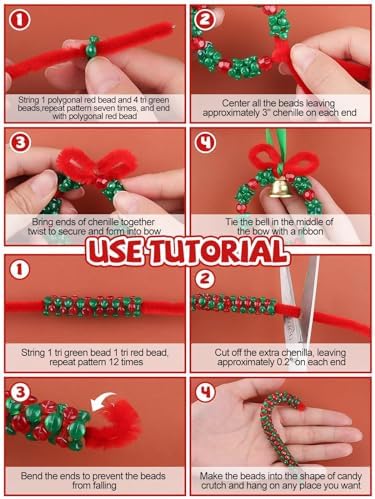 1

String 1 polygonal red bead and 4 tri green beads,repeat pattern seven times, and end with polygonal red bead

2

Center all the beads leaving approximately 3" chenille on each end

3

Bring ends of chenille together twist to secure and form into bow

4

Tie the bell in the middle of the bow with a ribbon

USE TUTORIAL

1

String 1 tri green bead 1 tri red bead, repeat pattern 12 times

2

Cut off the extra chenilla, leaving approximately 0.2" on each end

3

Bend the ends to prevent the beads from falling

4

Make the beads into the shape of candy crutch and hang on any place you want