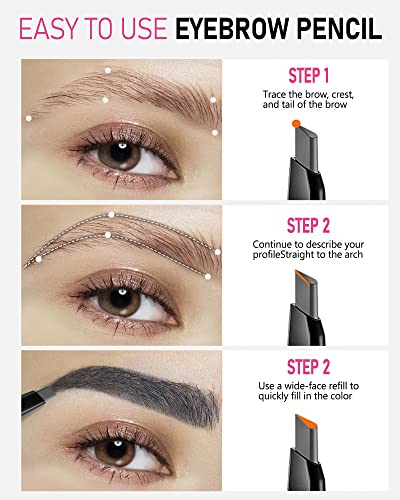 EASY TO USE EYEBROW PENCIL

STEP 1

Trace the brow, crest, and tail of the brow

STEP 2

Continue to describe your profileStraight to the arch

STEP 2

Use a wide-face refill to quickly fill in the color