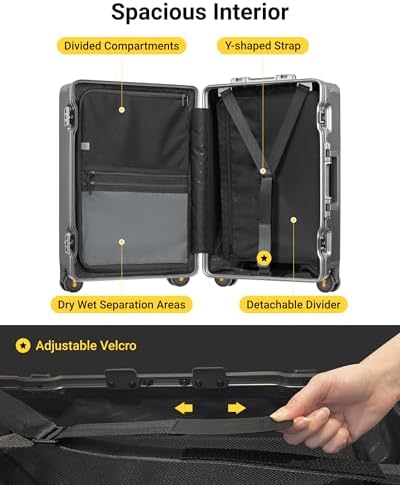 Spacious Interior

Divided Compartments

Y-shaped Strap

Dry Wet Separation Areas

Detachable Divider

Adjustable Velcro