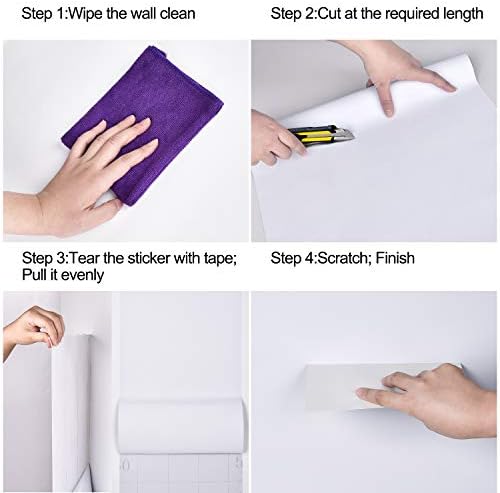 Step 1:Wipe the wall clean

Step 2:Cut at the required length

Step 3:Tear the sticker with tape; Pull it evenly

Step 4:Scratch; Finish