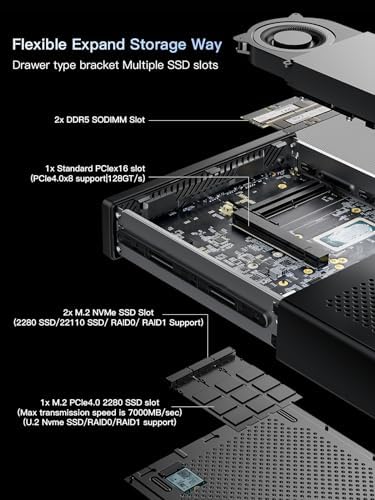 Flexible Expand Storage Way

Drawer type bracket Multiple SSD slots

2x DDR5 SODIMM Slot

1x Standard PCIex16 slot (PCIe4.0x8 support|128GT/s)

2x M.2 NVMe SSD Slot (2280 SSD/22110 SSD/ RAID0/ RAID1 Support)

1x M.2 PCIe4.0 2280 SSD slot (Max transmission speed is 7000MB/sec) (U.2 Nvme SSD/RAID0/RAID1 support)