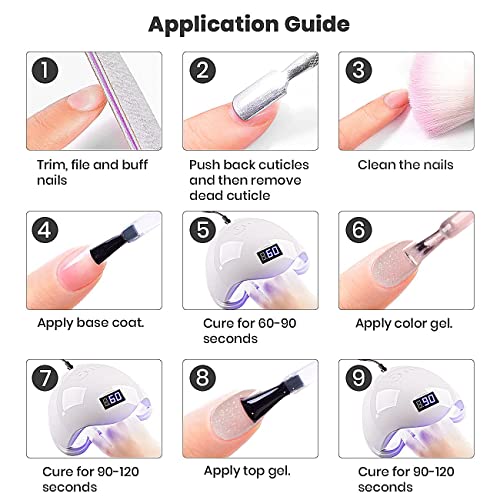 Application Guide

1
Trim, file and buff nails

2
Push back cuticles and then remove dead cuticle

3
Clean the nails

4
Apply base coat.

5
60
Cure for 60-90 seconds

6
Apply color gel.

7
60
Cure for 90-120 seconds

8
Apply top gel.

9
90
Cure for 90-120 seconds