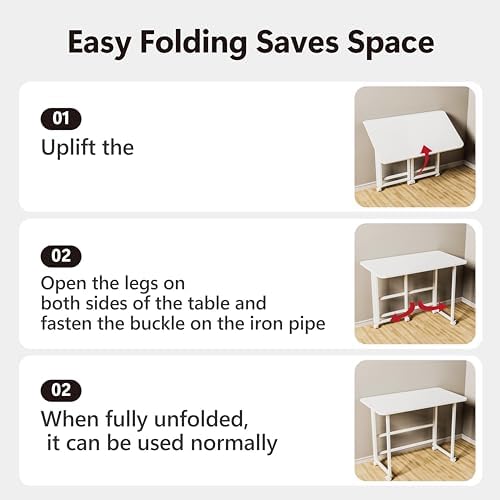 Easy Folding Saves Space

01
Uplift the

02
Open the legs on both sides of the table and fasten the buckle on the iron pipe

02
When fully unfolded, it can be used normally