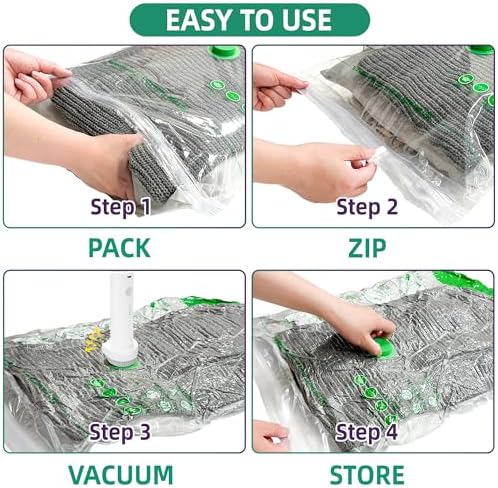 EASY TO USE

Step 1
PACK

Step 2
ZIP

Step 3
VACUUM

Step 4
STORE