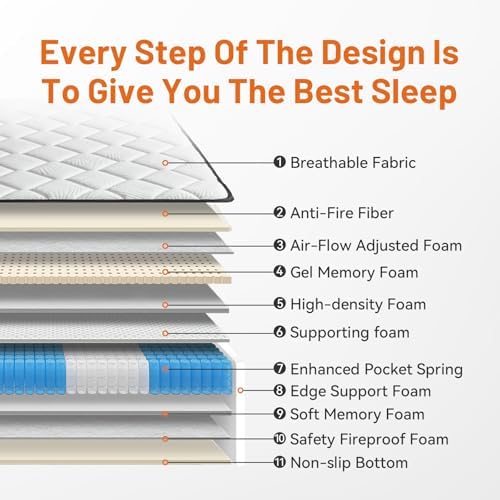 Every Step Of The Design Is To Give You The Best Sleep

❶ Breathable Fabric
❷ Anti-Fire Fiber
❸ Air-Flow Adjusted Foam
❹ Gel Memory Foam
❺ High-density Foam
❻ Supporting foam
❼ Enhanced Pocket Spring
❽ Edge Support Foam
❾ Soft Memory Foam
❿ Safety Fireproof Foam
⓫ Non-slip Bottom