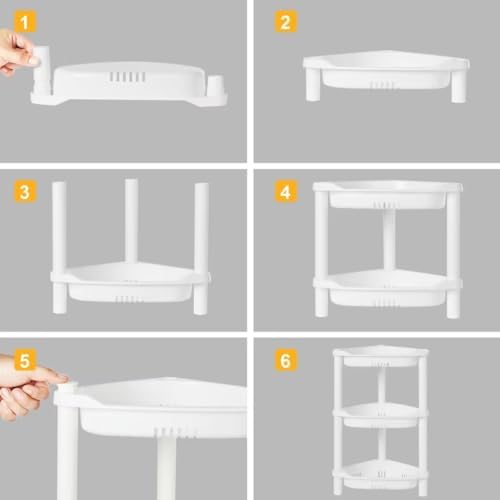 1

2

3

4

5

6