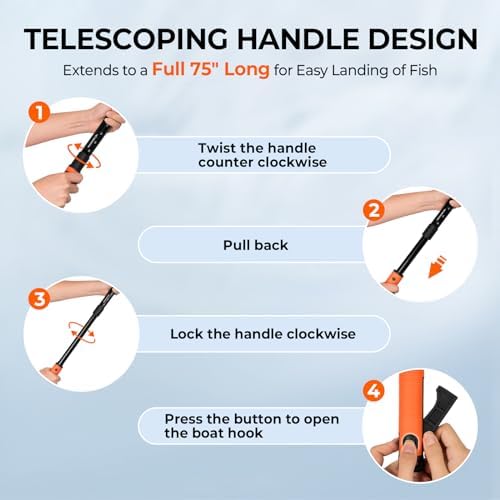 TELESCOPING HANDLE DESIGN

Extends to a Full 75" Long for Easy Landing of Fish

1

Twist the handle counter clockwise

2

Pull back

3

Lock the handle clockwise

4

Press the button to open the boat hook