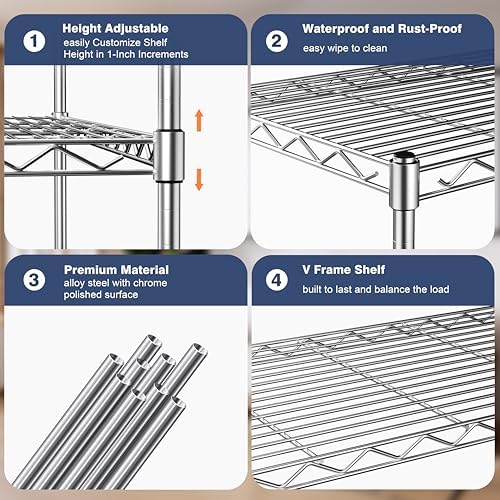 1
Height Adjustable
easily Customize Shelf Height in 1-Inch Increments

2
Waterproof and Rust-Proof
easy wipe to clean

3
Premium Material
alloy steel with chrome polished surface

4
V Frame Shelf
built to last and balance the load